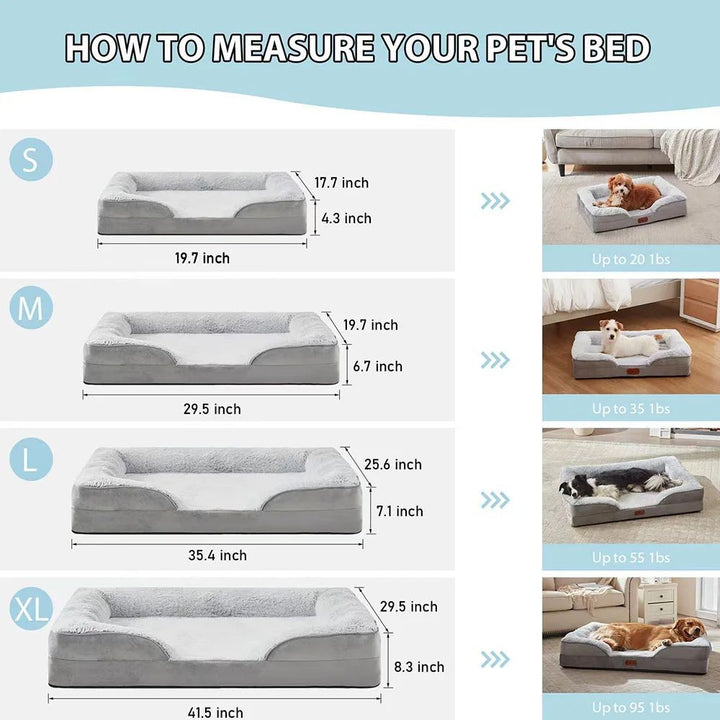 HOW TO MEASURE YOUR PET'S BED

S

17.7 inch

4.3 inch

19.7 inch

Up to 20 1bs

M

19.7 inch

6.7 inch

29.5 inch

Up to 35 1bs

L

25.6 inch

7.1 inch

35.4 inch

Up to 55 1bs

XL

29.5 inch

8.3 inch

41.5 inch

Up to 95 1bs